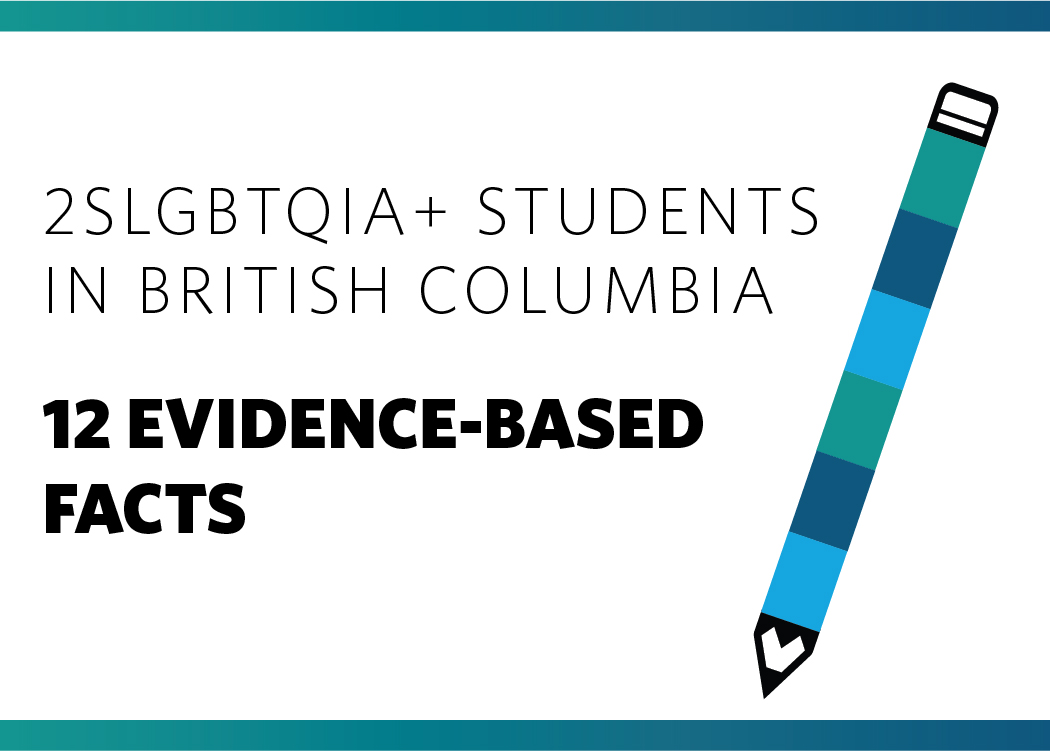 2SLGBTQIA+ STUDENTS IN BRITISH COLUMBIA

12 EVIDENCE-BASED FACTS