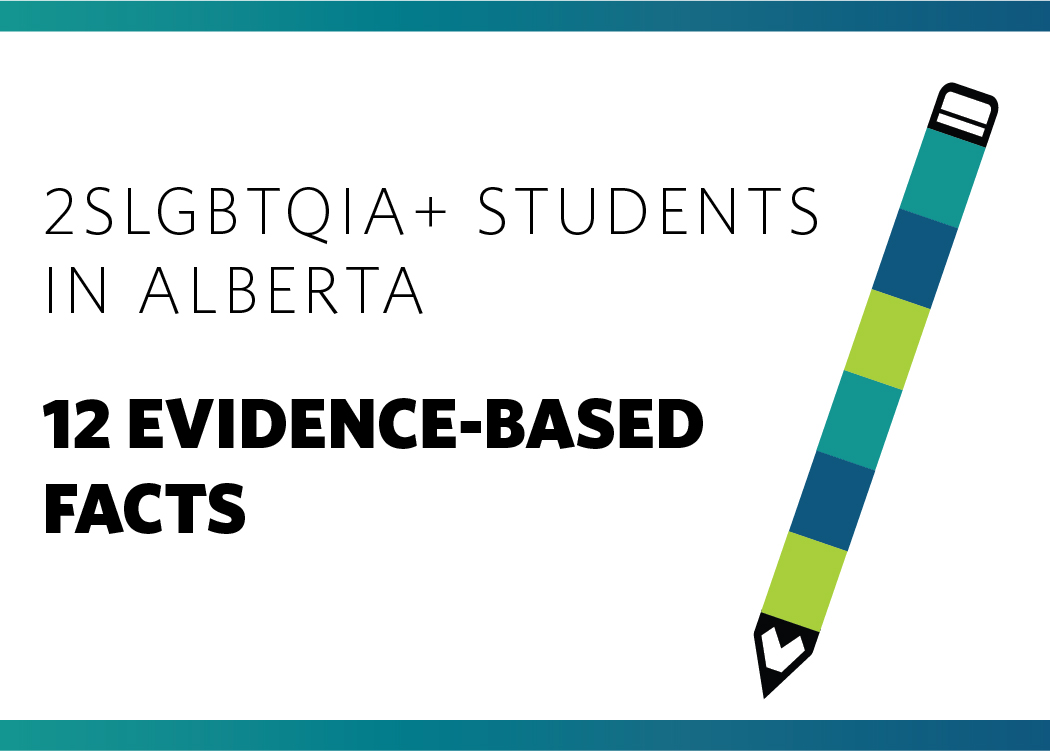 2SLGBTQIA+ STUDENTS IN ALBERTA

12 EVIDENCE-BASED FACTS