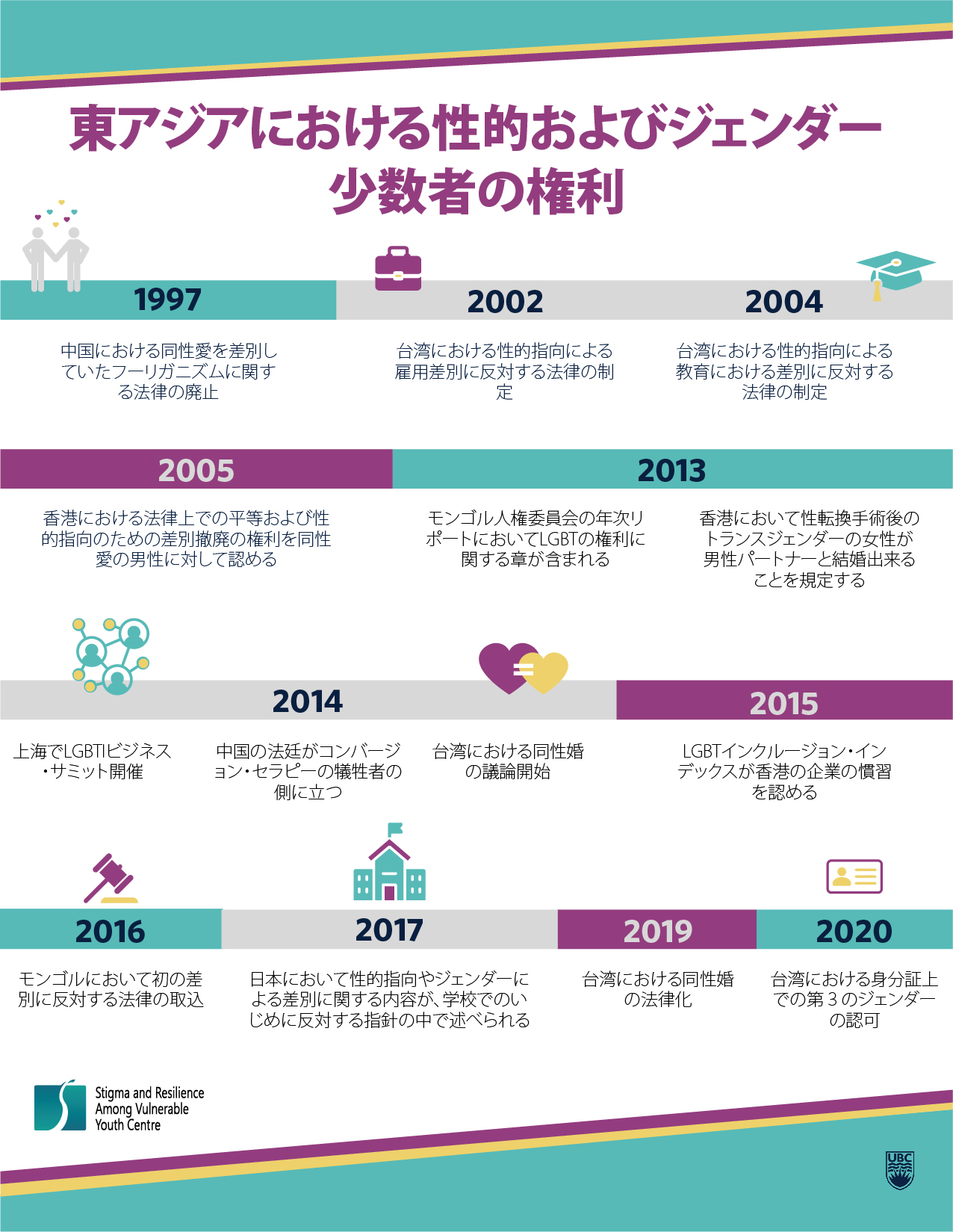 東アジアにおける性的およびジェンダー少数者の権利

1997

中国における同性愛を差別していたフーリガニズムに関する法律の廃止

2002

台湾における性的指向による雇用差別に反対する法律の制定

2004

台湾における性的指向による教育における差別に反対する法律の制定

2005

香港における法律上での平等および性的指向のための差別撤廃の権利を同性愛の男性に対して認める

2013

モンゴル人権委員会の年次リポートにおいてLGBTの権利に関する章が含まれる

香港において性転換手術後のトランスジェンダーの女性が男性パートナーと結婚出来ることを規定する

2014

上海でLGBTIビジネス・サミット開催

中国の法廷がコンバージョン・セラピーの犠牲者の側に立つ

台湾における同性婚の議論開始

2015

LGBTインクルージョン・インデックスが香港の企業の慣習を認める

2016

モンゴルにおいて初の差別に反対する法律の取込

2017

日本において性的指向やジェンダーによる差別に関する内容が、学校でのいじめに反対する指針の中で述べられる

2019

台湾における同性婚の法律化

2020

台湾における身分証上での第３のジェンダーの認可

Stigma and Resilience Among Vulnerable Youth Centre

UBC