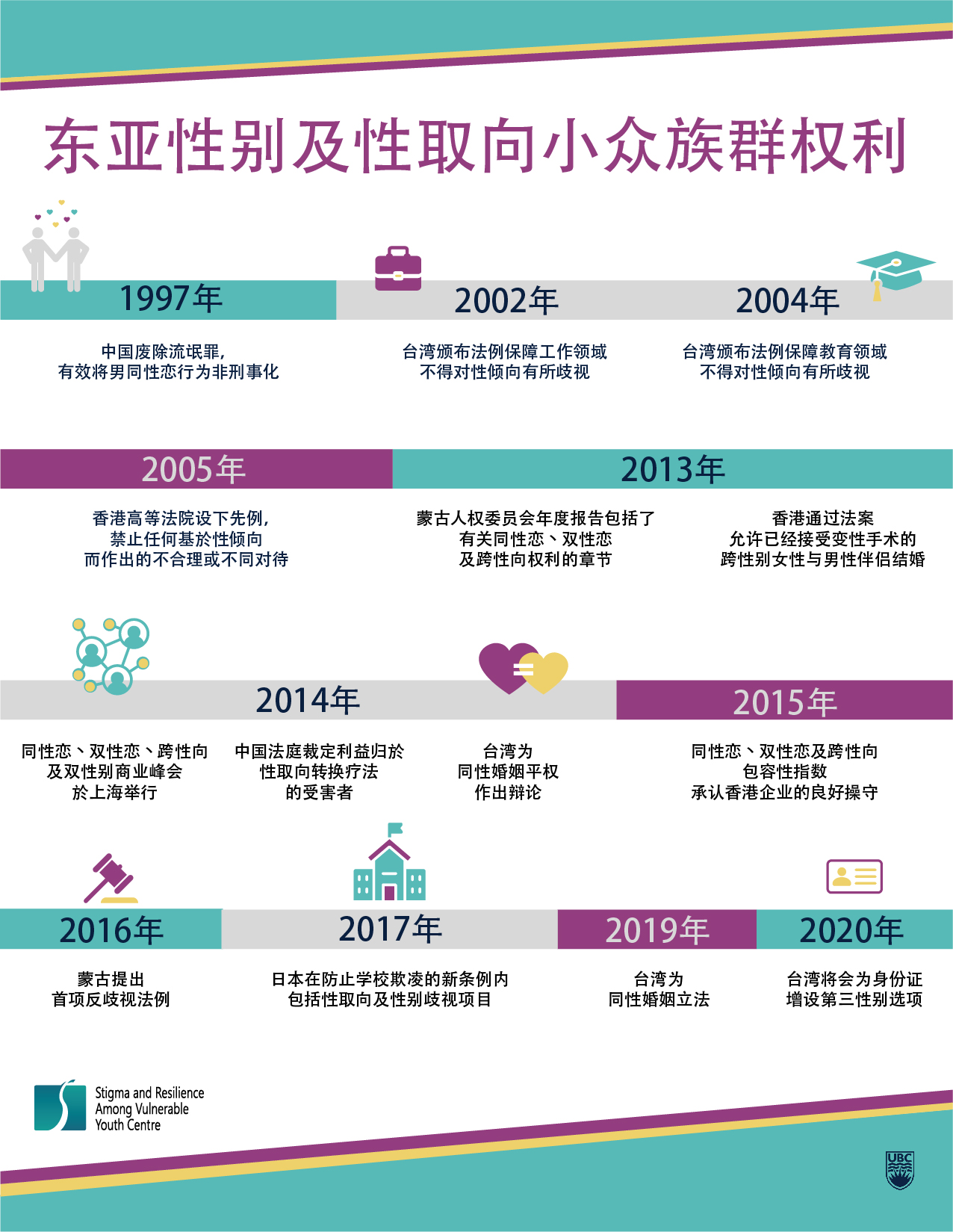 东亚性别及性取向小众族群权利

1997年

中国废除流氓罪，有效将男同性恋行为非刑事化

2002年

台湾颁布法例保障工作领域不得对性倾向有所歧视

2004年

台湾颁布法例保障教育领域不得对性倾向有所歧视

2005年

香港高等法院设下先例，禁止任何基於性倾向而作出的不合理或不同对待

2013年

蒙古人权委员会年度报告包括了有关同性恋、双性恋及跨性向权利的章节

香港通过法案允许已经接受变性手术的跨性别女性与男性伴侣结婚

2014年

同性恋、双性恋、跨性向及双性别商业峰会於上海举行

中国法庭裁定利益归於性取向转换疗法的受害者

台湾为同性婚姻平权作出辩论

2015年

同性恋、双性恋及跨性向包容性指数承认香港企业的良好操守

2016年

蒙古提出首项反歧视法例

2017年

日本在防止学校欺凌的新条例内包括性取向及性别歧视项目

2019年

台湾为同性婚姻立法

2020年

台湾将会为身份证增设第三性别选项

Stigma and Resilience Among Vulnerable Youth Centre

UBC